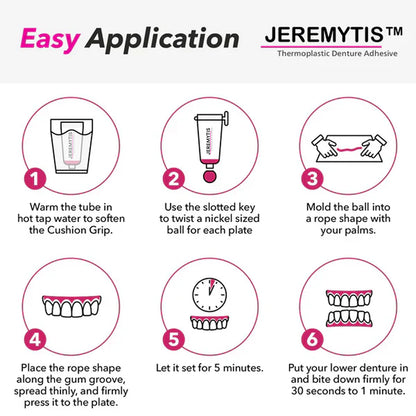 Easy Application

JEREMYTIS™
Thermoplastic Denture Adhesive

JEREMYTIS

1

Warm the tube in hot tap water to soften the Cushion Grip.

JEREMYTIS

2

Use the slotted key to twist a nickel sized ball for each plate

3

Mold the ball into a rope shape with your palms.

4

Place the rope shape along the gum groove, spread thinly, and firmly press it to the plate.

5

Let it set for 5 minutes.

6

Put your lower denture in and bite down firmly for 30 seconds to 1 minute.