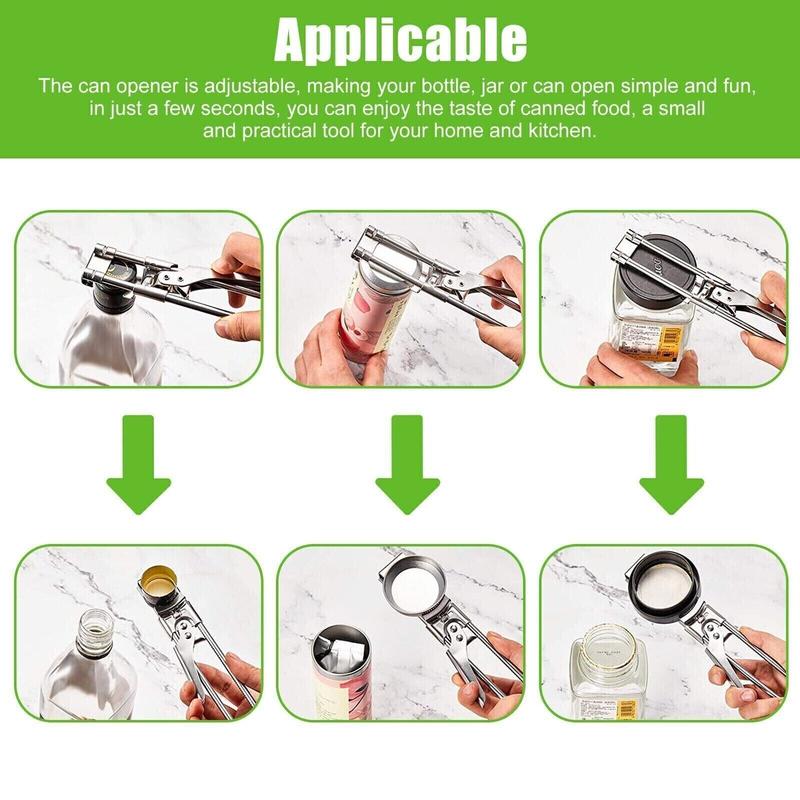 Applicable

The can opener is adjustable, making your bottle, jar or can open simple and fun, in just a few seconds, you can enjoy the taste of canned food, a small and practical tool for your home and kitchen.