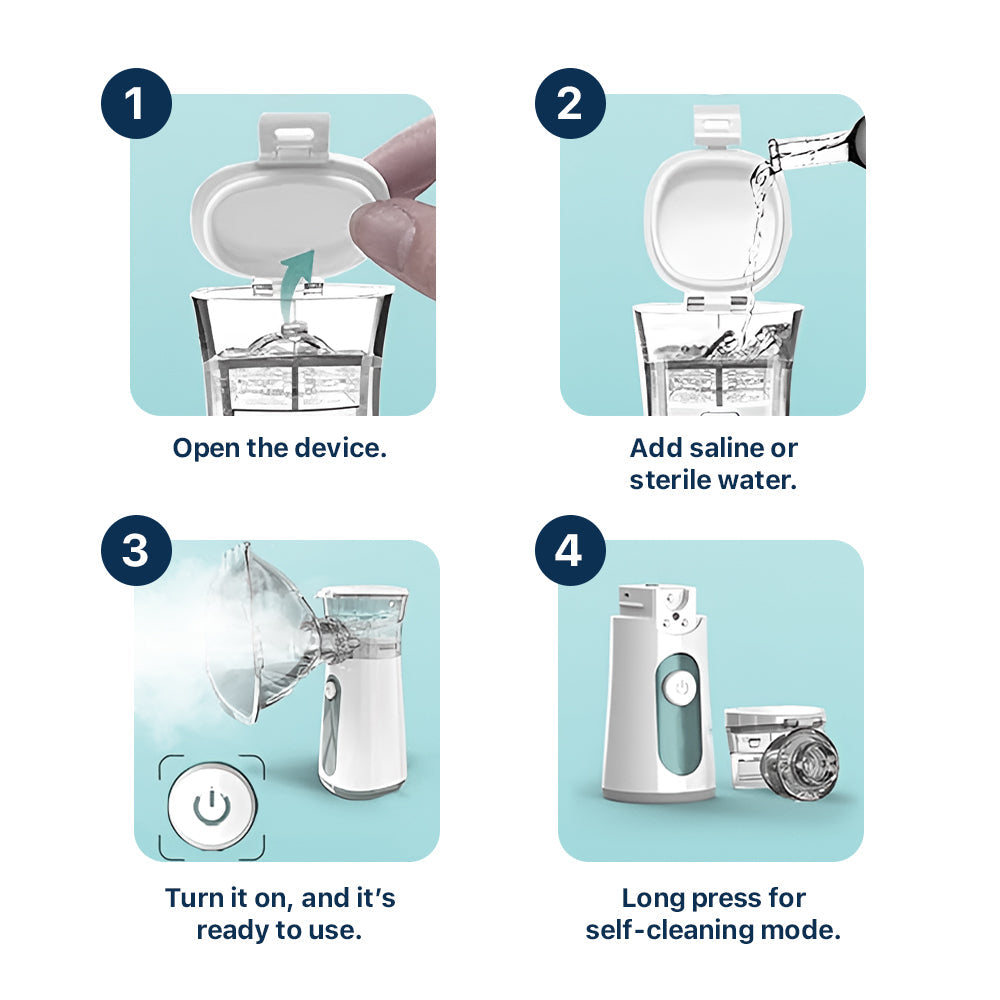 1

Open the device.

2

Add saline or sterile water.

3

Turn it on, and it's ready to use.

4

Long press for self-cleaning mode.