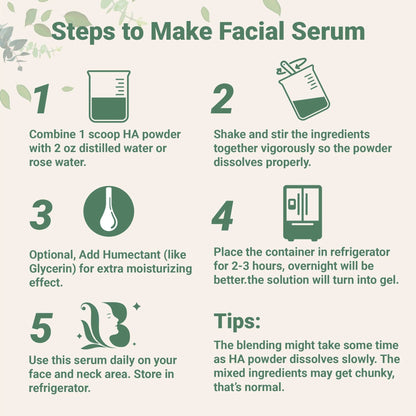 Steps to Make Facial Serum

1

Combine 1 scoop HA powder with 2 oz distilled water or rose water.

2

Shake and stir the ingredients together vigorously so the powder dissolves properly.

3

Optional, Add Humectant (like Glycerin) for extra moisturizing effect.

4

Place the container in refrigerator for 2-3 hours, overnight will be better.the solution will turn into gel.

5

Use this serum daily on your face and neck area. Store in refrigerator.

Tips:

The blending might take some time as HA powder dissolves slowly. The mixed ingredients may get chunky, that's normal.