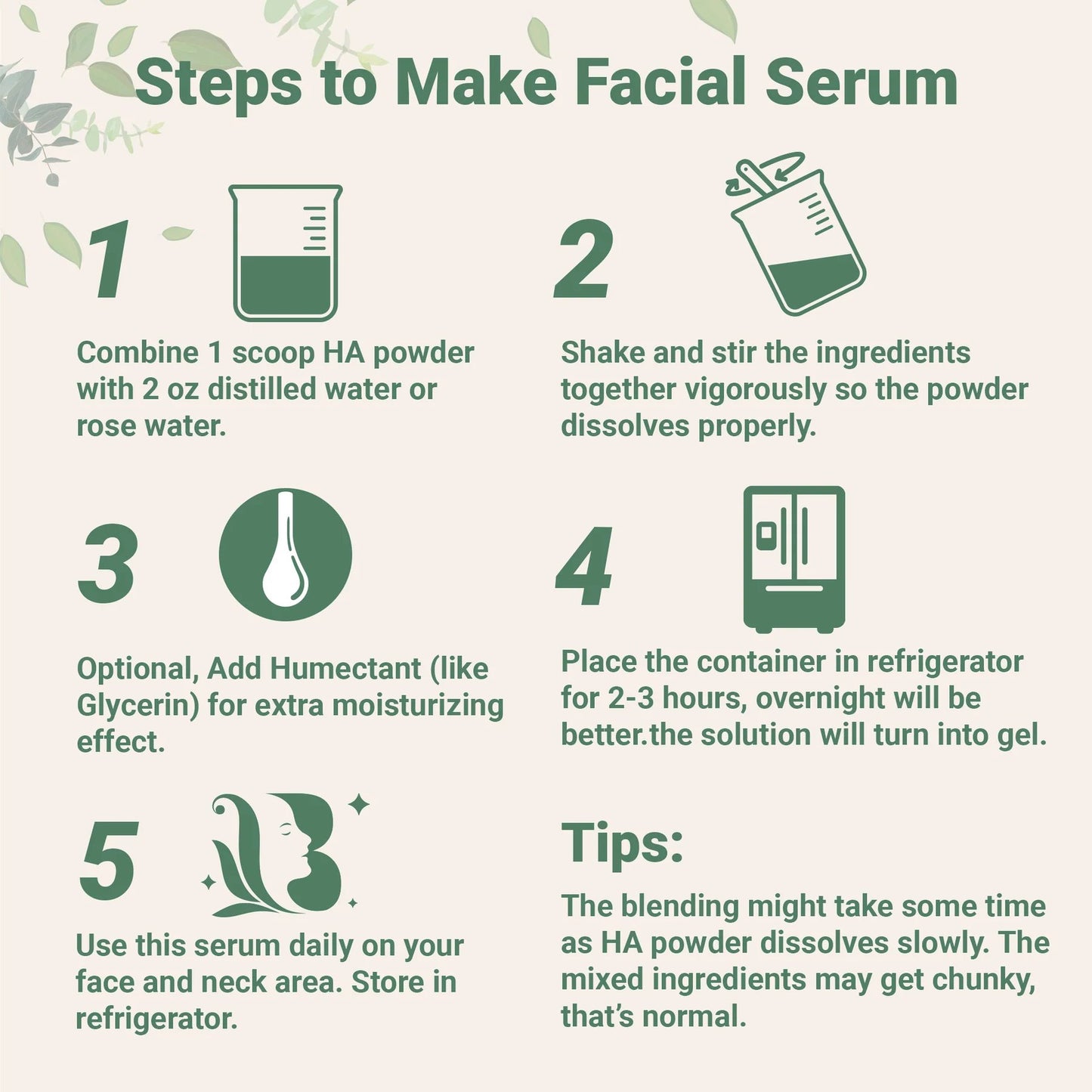 Steps to Make Facial Serum

1

Combine 1 scoop HA powder with 2 oz distilled water or rose water.

2

Shake and stir the ingredients together vigorously so the powder dissolves properly.

3

Optional, Add Humectant (like Glycerin) for extra moisturizing effect.

4

Place the container in refrigerator for 2-3 hours, overnight will be better.the solution will turn into gel.

5

Use this serum daily on your face and neck area. Store in refrigerator.

Tips:

The blending might take some time as HA powder dissolves slowly. The mixed ingredients may get chunky, that's normal.