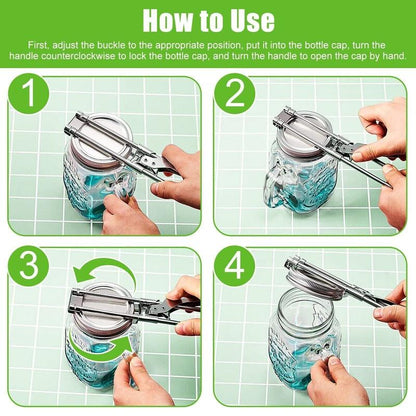 How to Use

First, adjust the buckle to the appropriate position, put it into the bottle cap, turn the handle counterclockwise to lock the bottle cap, and turn the handle to open the cap by hand.

1

2

3

4