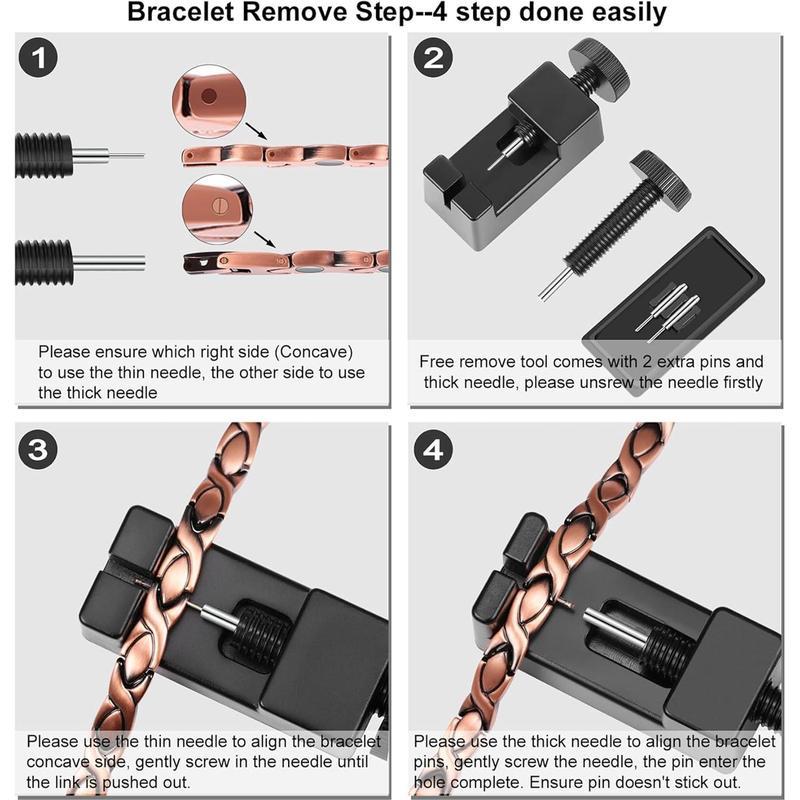 Bracelet Remove Step--4 step done easily

1

Please ensure which right side (Concave) to use the thin needle, the other side to use the thick needle

2

Free remove tool comes with 2 extra pins and thick needle, please unsrew the needle firstly

3

Please use the thin needle to align the bracelet concave side, gently screw in the needle until the link is pushed out.

4

Please use the thick needle to align the bracelet pins, gently screw the needle, the pin enter the hole complete. Ensure pin doesn't stick out.