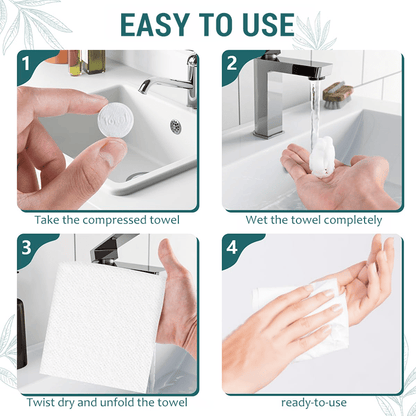 EASY TO USE

1

Towel

Take the compressed towel

2

Wet the towel completely

3

Twist dry and unfold the towel

4

ready-to-use