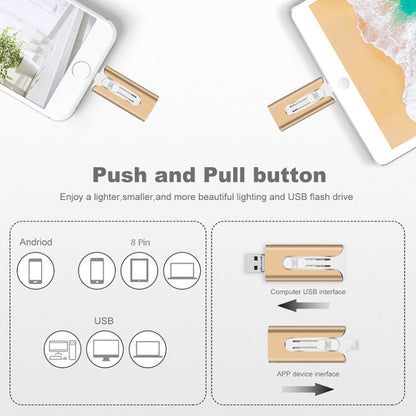 Push and Pull button

Enjoy a lighter,smaller,and more beautiful lighting and USB flash drive

Andriod

8 Pin

USB

Computer USB interface

APP device inerface